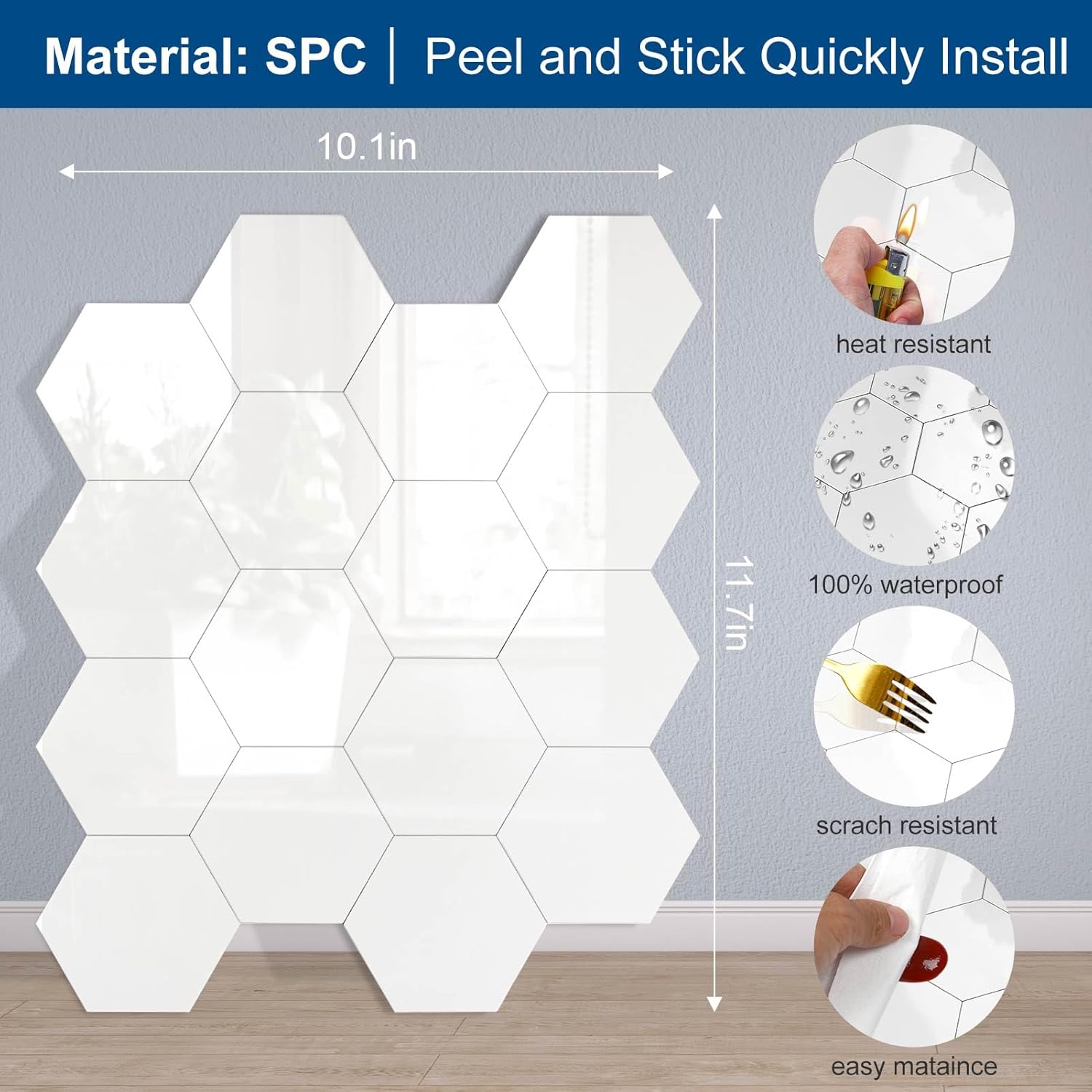 Material: SPC | Peel and Stick Quickly Install

10.1in

11.7in

heat resistant

100% waterproof

scrach resistant

easy mataince