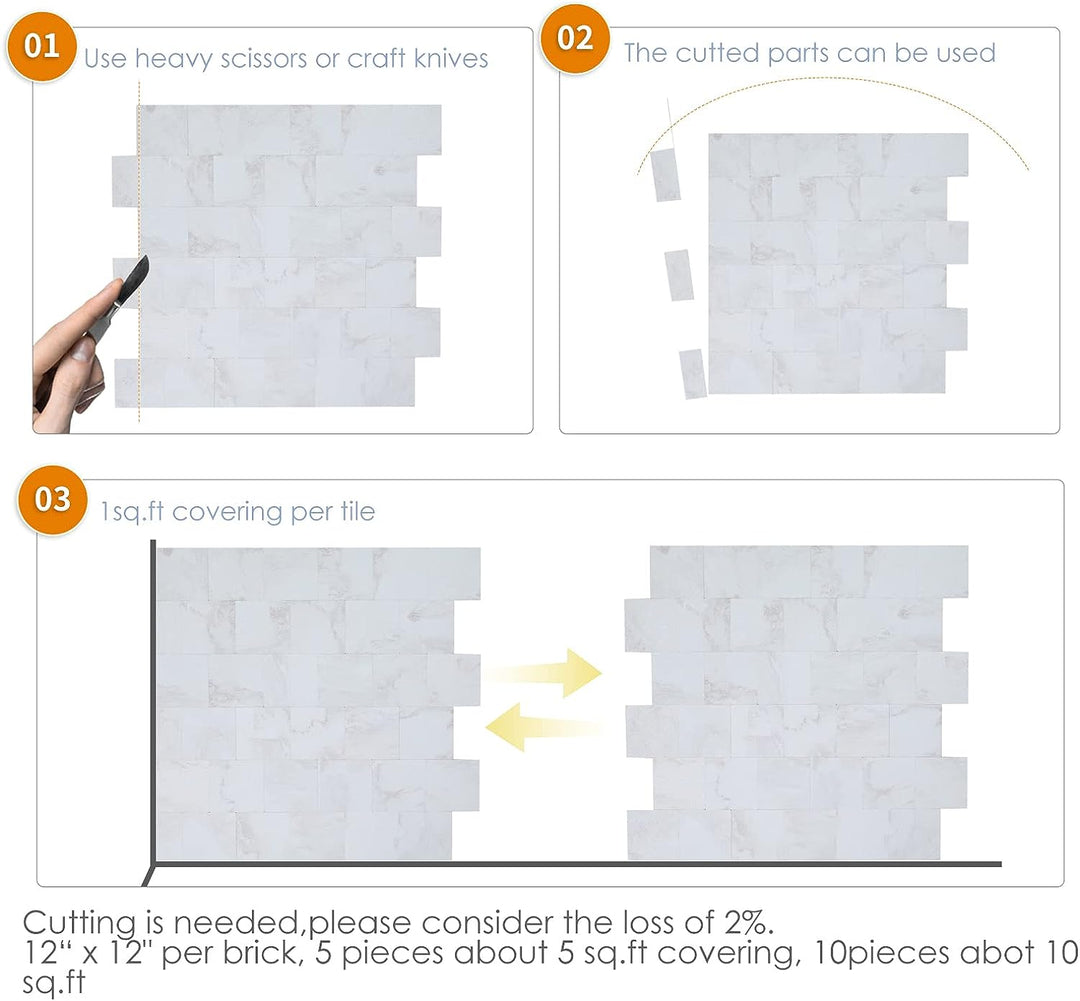 01 Use heavy scissors or craft knives

02 The cutted parts can be used

03 1sq.ft covering per tile

Cutting is needed,please consider the loss of 2%.
12" x 12" per brick, 5 pieces about 5 sq.ft covering, 10pieces abot 10 sq.ft