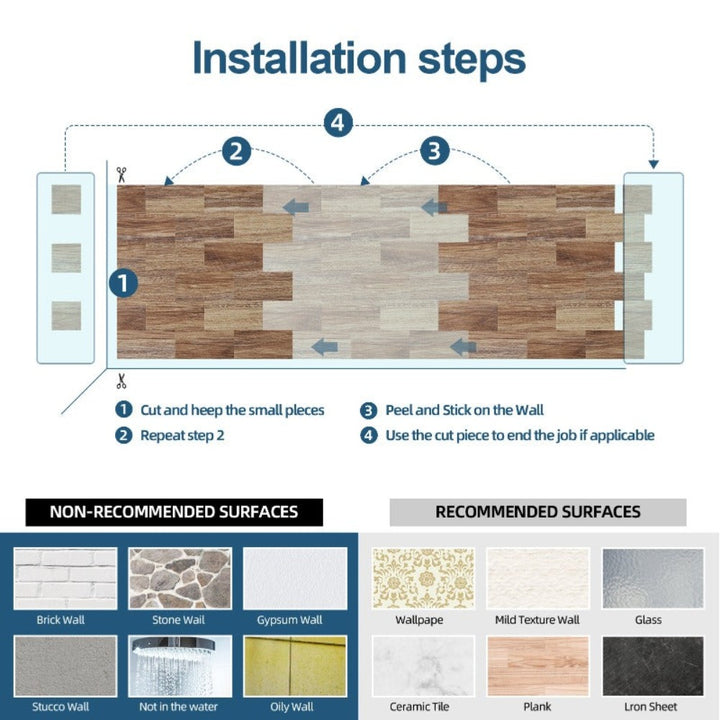 Installation steps

4

2

3

1

1 Cut and heep the small pieces
2 Repeat step 2
3 Peel and Stick on the Wall
4 Use the cut piece to end the job if applicable

NON-RECOMMENDED SURFACES

Brick Wall
Stone Wall
Gypsum Wall
Stucco Wall
Not in the water
Oily Wall

RECOMMENDED SURFACES

Wallpape
Mild Texture Wall
Glass
Ceramic Tile
Plank
Lron Sheet