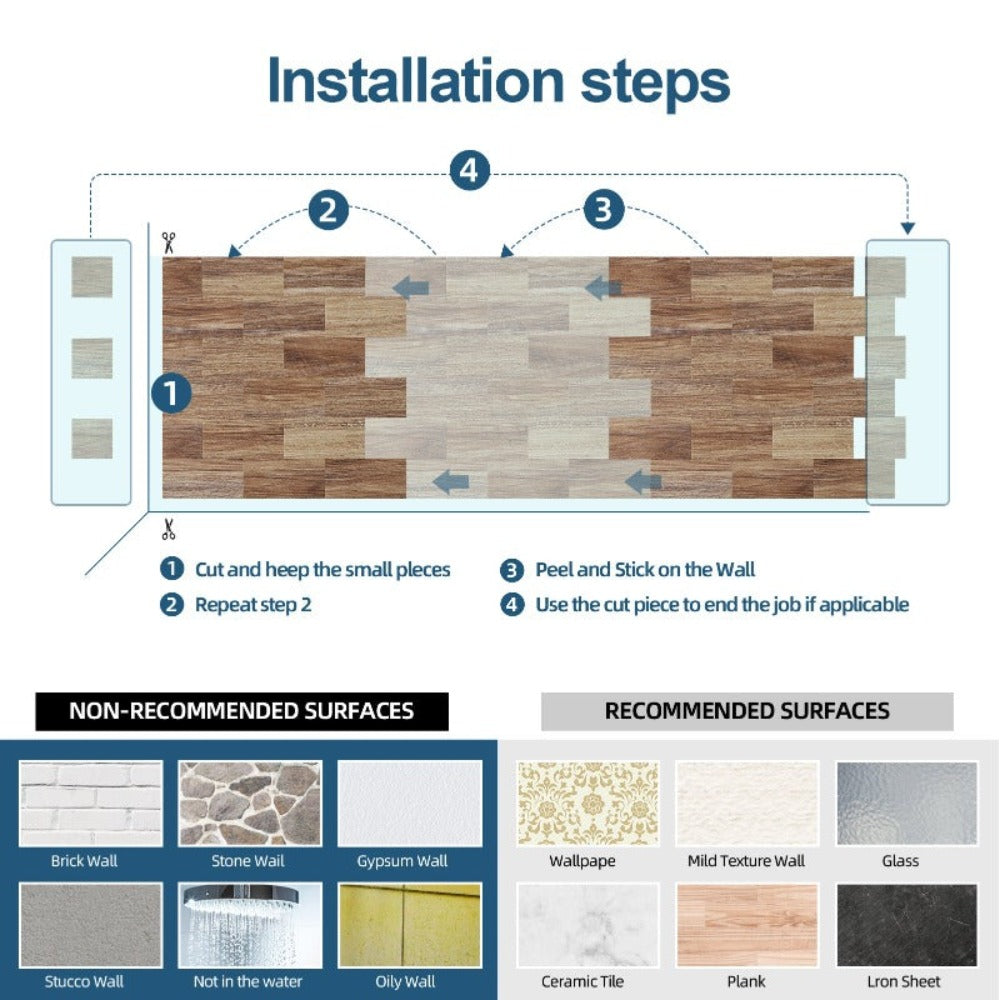 Installation steps

4

2

3

1

1 Cut and heep the small pieces

2 Repeat step 2

3 Peel and Stick on the Wall

4 Use the cut piece to end the job if applicable

NON-RECOMMENDED SURFACES

Brick Wall

Stone Wall

Gypsum Wall

Stucco Wall

Not in the water

Oily Wall

RECOMMENDED SURFACES

Wallpape

Mild Texture Wall

Glass

Ceramic Tile

Plank

Lron Sheet