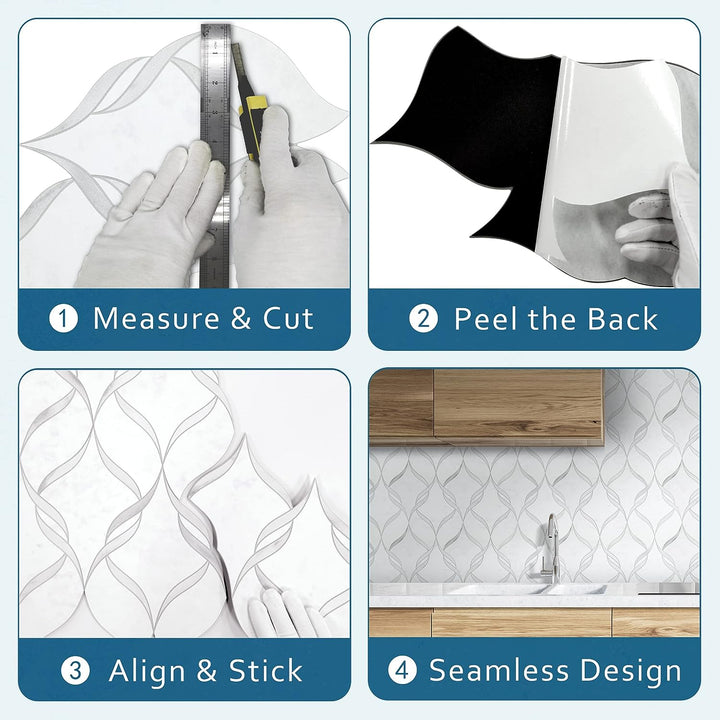 1 Measure & Cut

2 Peel the Back

3 Align & Stick

4 Seamless Design