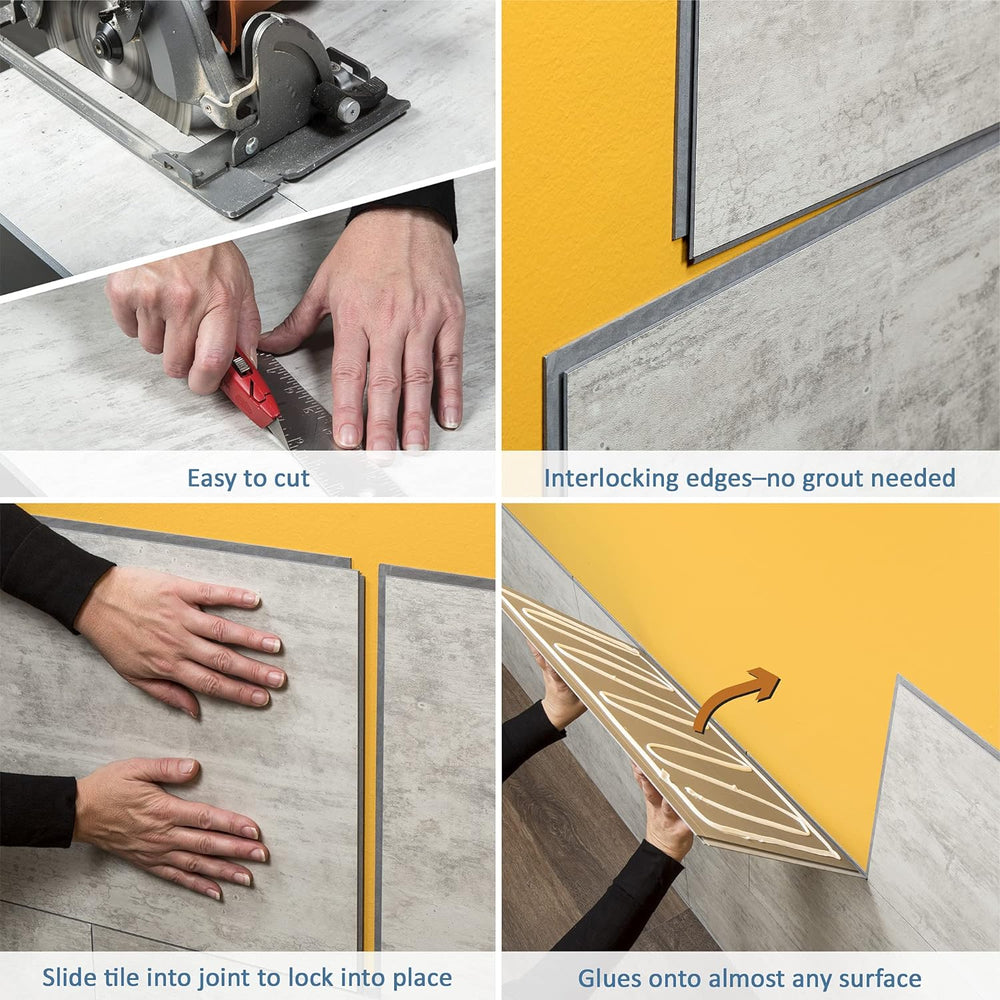 Easy to cut

Interlocking edges–no grout needed

Slide tile into joint to lock into place

Glues onto almost any surface