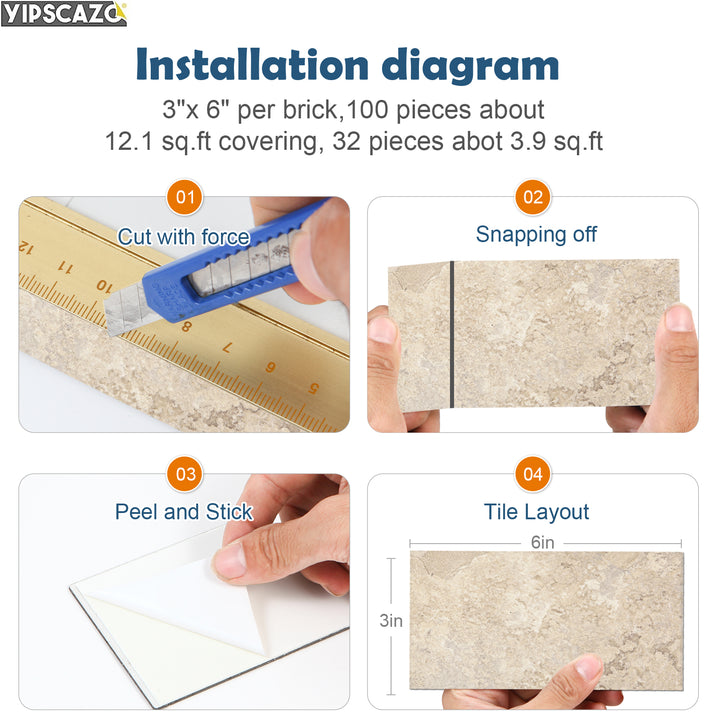 YIPSCAZO

Installation diagram

3"x 6" per brick,100 pieces about 12.1 sq.ft covering, 32 pieces abot 3.9 sq.ft

01
Cut with force

12 11 10 8 7 6 5

02
Snapping off

03
Peel and Stick

04
Tile Layout

6in

3in