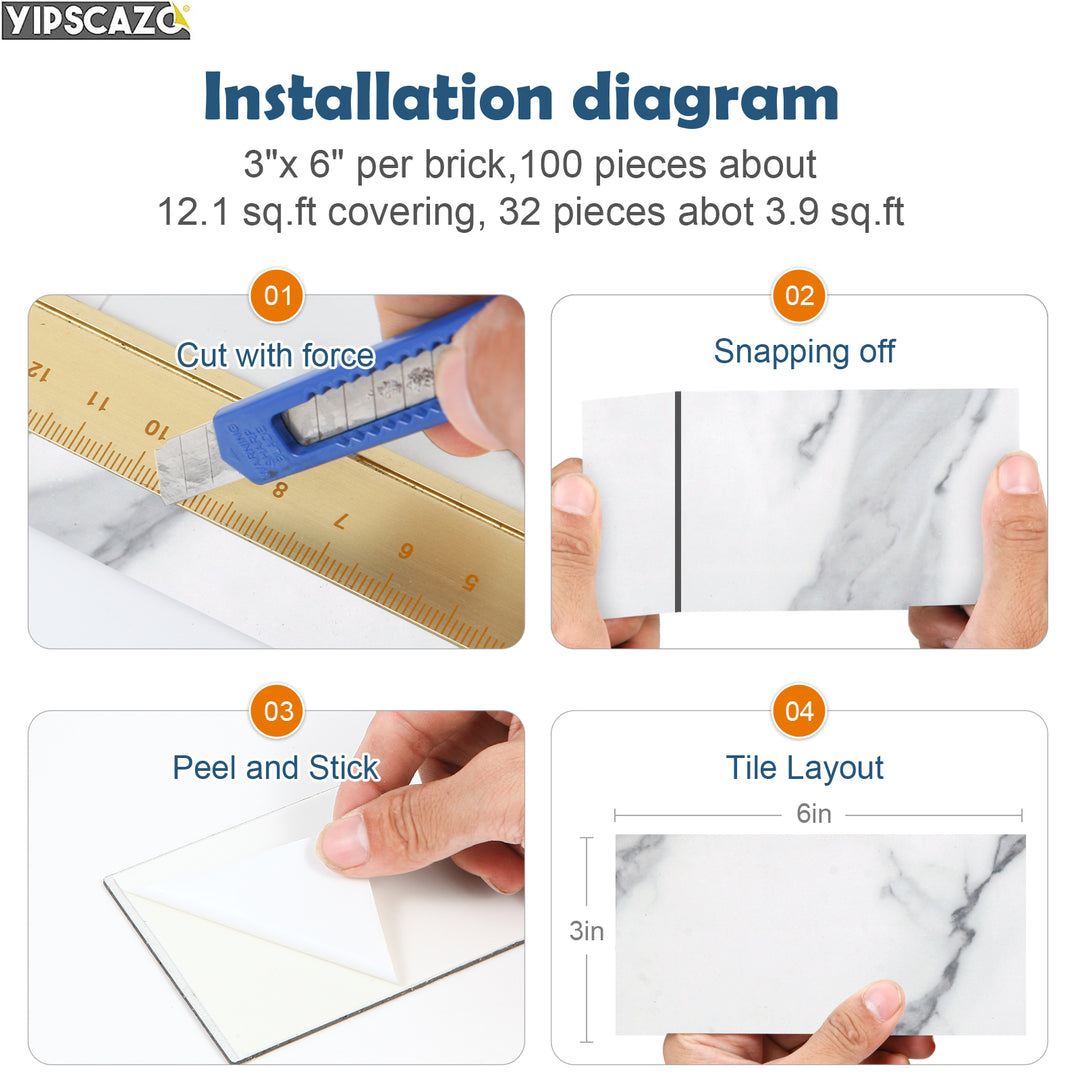 YIPSCAZO

Installation diagram

3"x 6" per brick,100 pieces about 12.1 sq.ft covering, 32 pieces abot 3.9 sq.ft

01

Cut with force

12 11 10 8 7 6 5

02

Snapping off

03

Peel and Stick

04

Tile Layout

6in

3in