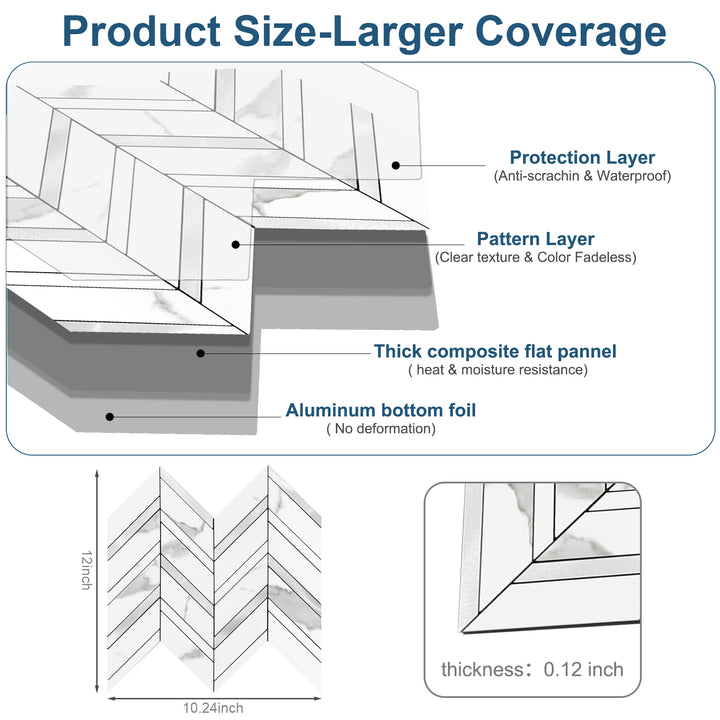 Product Size-Larger Coverage

Protection Layer
(Anti-scrachin & Waterproof)

Pattern Layer
(Clear texture & Color Fadeless)

Thick composite flat pannel
( heat & moisture resistance)

Aluminum bottom foil
( No deformation)

12inch

10.24inch

thickness: 0.12 inch