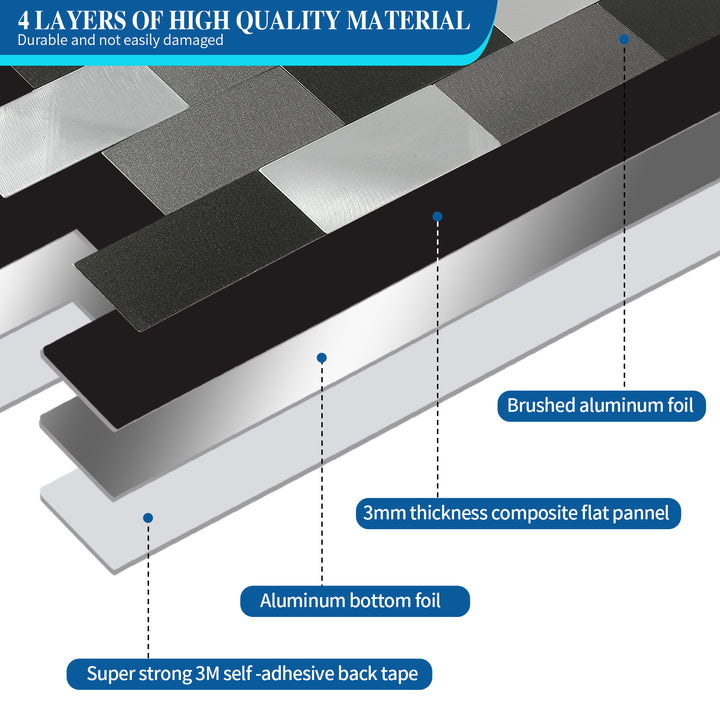 4 LAYERS OF HIGH QUALITY MATERIAL
Durable and not easily damaged

Brushed aluminum foil

3mm thickness composite flat pannel

Aluminum bottom foil

Super strong 3M self -adhesive back tape