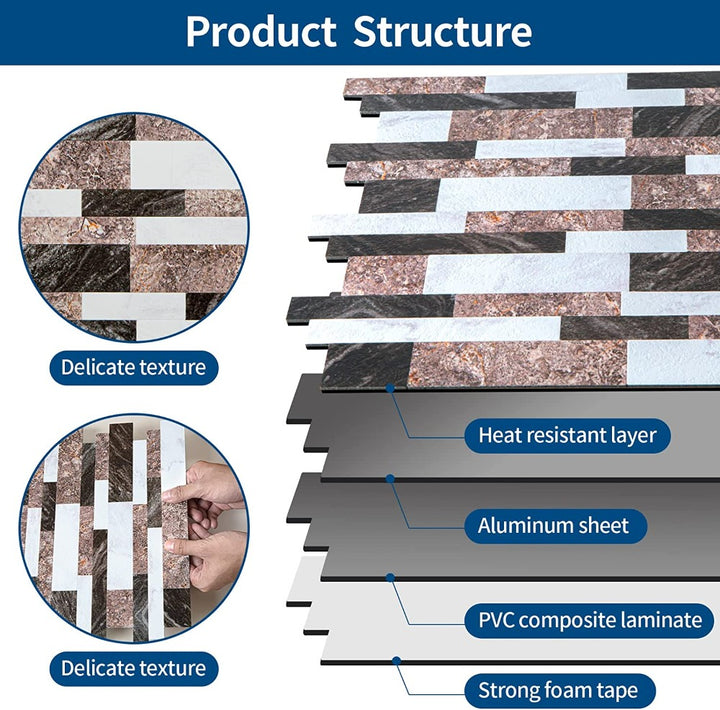 Product Structure

Delicate texture

Delicate texture

Heat resistant layer

Aluminum sheet

PVC composite laminate

Strong foam tape