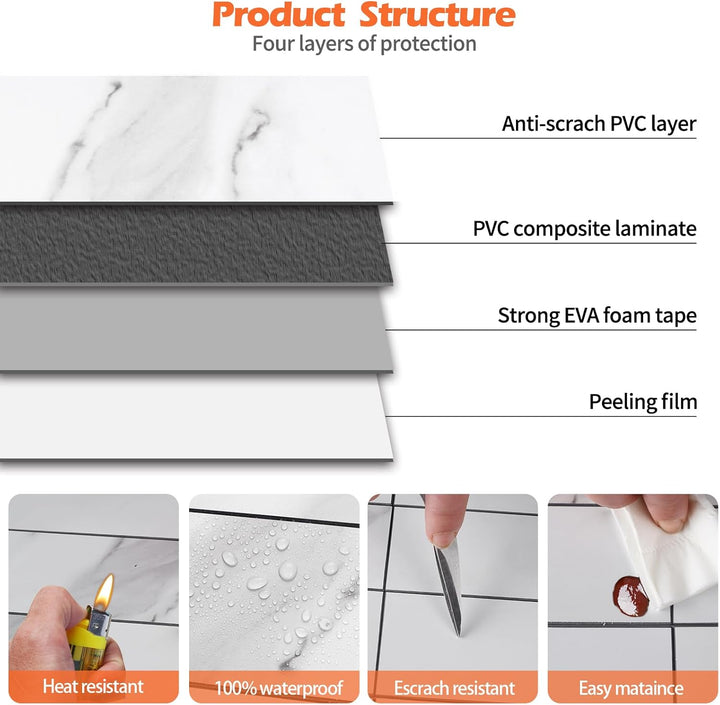 Product Structure
Four layers of protection

Anti-scrach PVC layer

PVC composite laminate

Strong EVA foam tape

Peeling film

Heat resistant

100% waterproof

Escrach resistant

Easy mataince