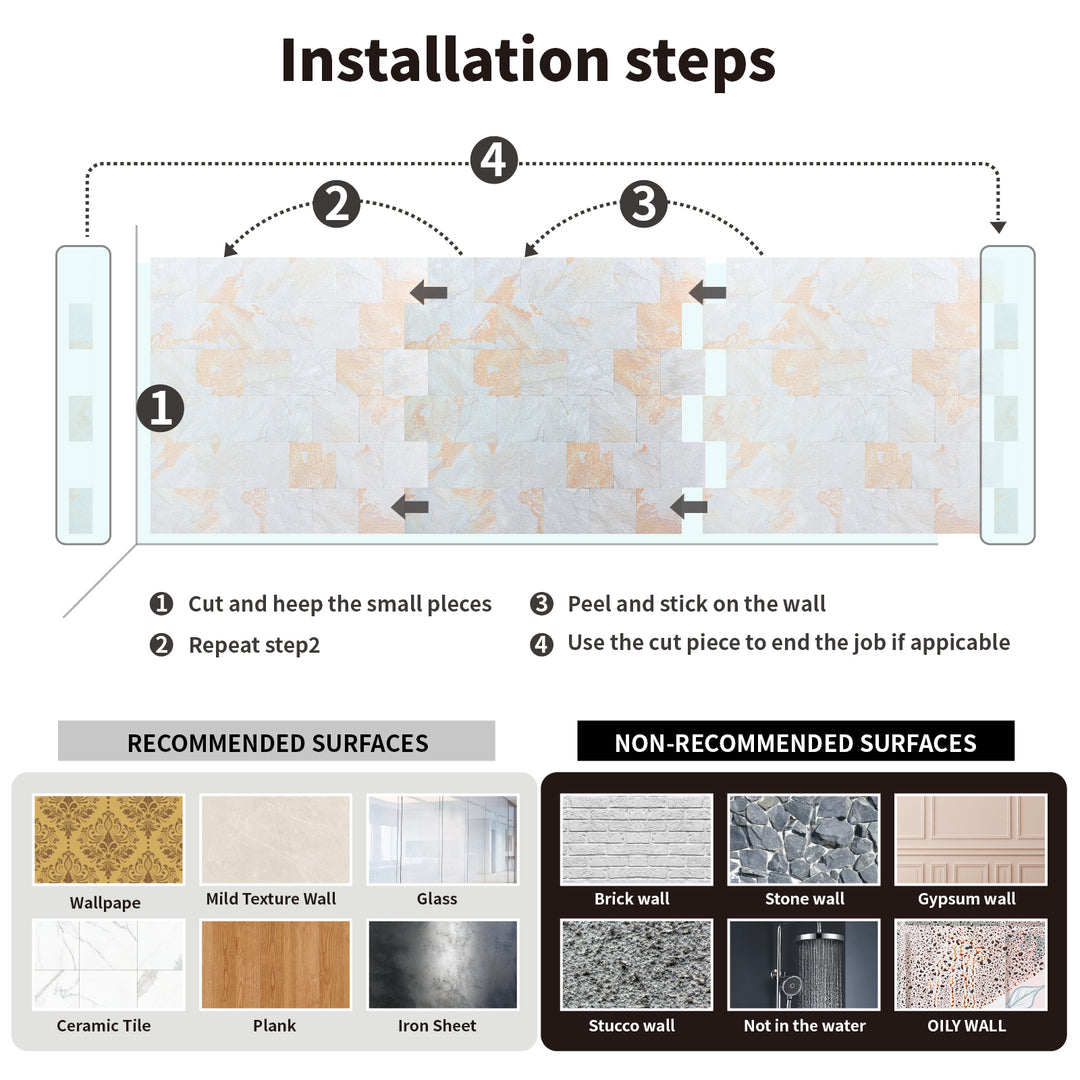 Installation steps

4

2

3

1

❶ Cut and heep the small pleces
❷ Repeat step2
❸ Peel and stick on the wall
❹ Use the cut piece to end the job if appicable

RECOMMENDED SURFACES

Wallpape
Mild Texture Wall
Glass
Ceramic Tile
Plank
Iron Sheet

NON-RECOMMENDED SURFACES

Brick wall
Stone wall
Gypsum wall
Stucco wall
Not in the water
OILY WALL