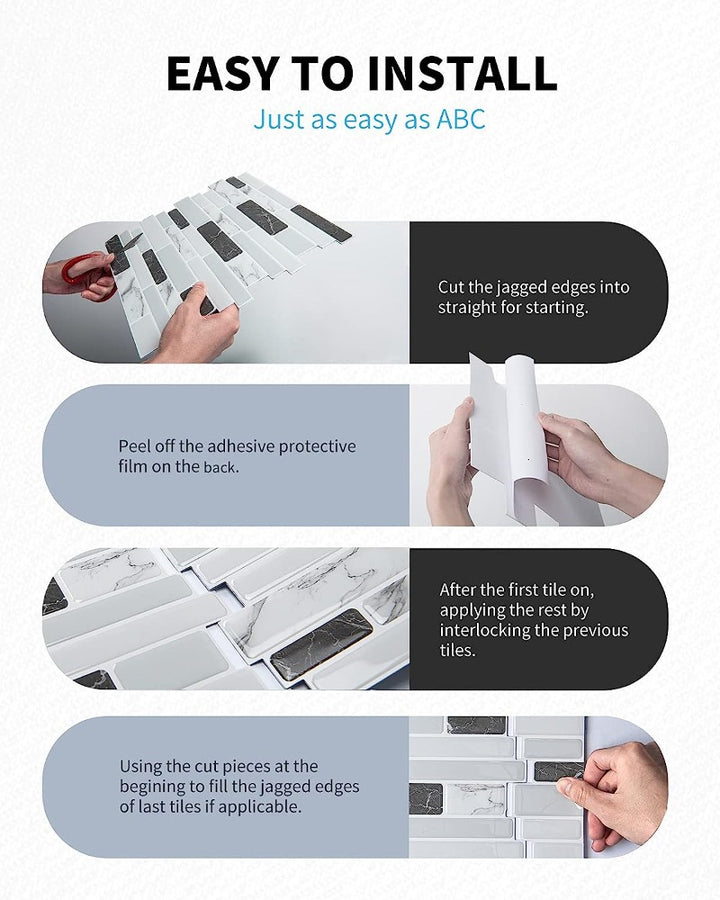 EASY TO INSTALL

Just as easy as ABC

Cut the jagged edges into straight for starting.

Peel off the adhesive protective film on the back.

After the first tile on, applying the rest by interlocking the previous tiles.

Using the cut pieces at the begining to fill the jagged edges of last tiles if applicable.